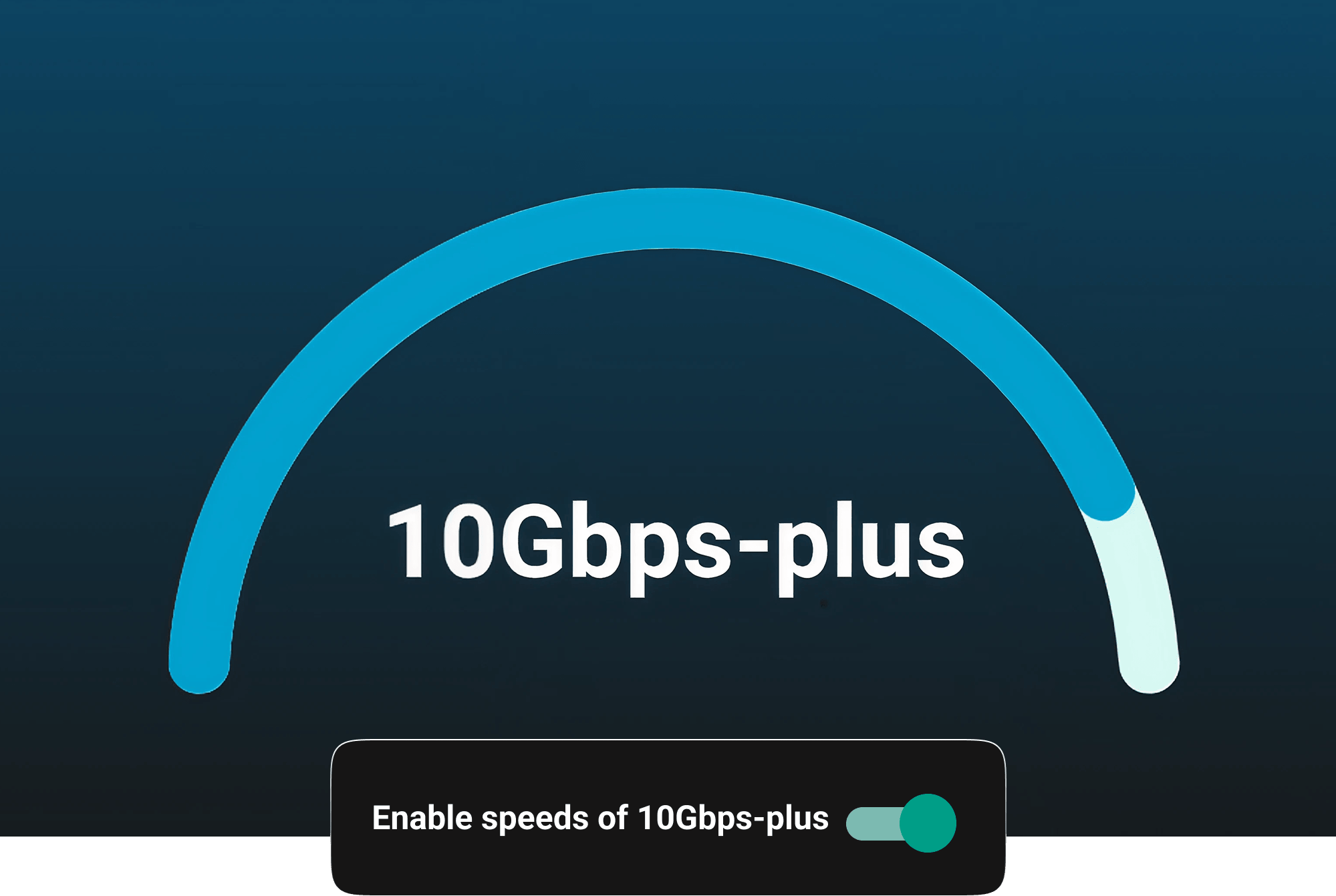 10Gbps-plus

Enable speeds of 10Gbps-plus